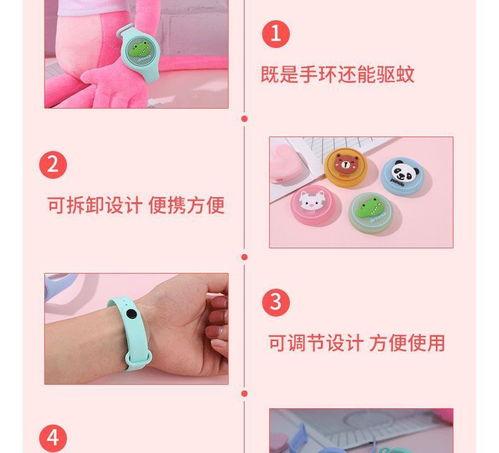 1

既是手环还能驱蚊

2

可拆卸设计 便携方便

3

可调节设计 方便使用

4